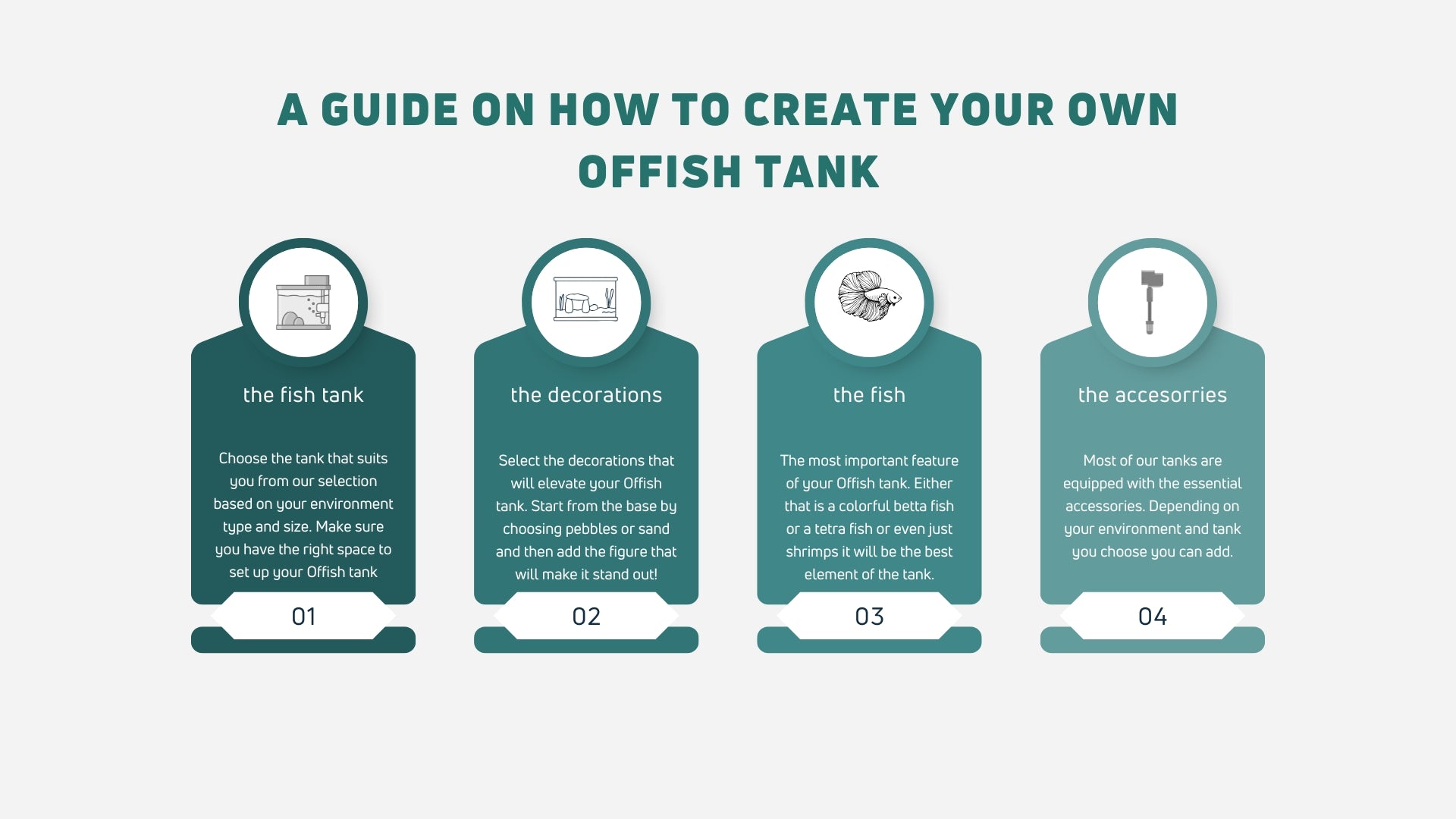 A GUIDE ON HOW TO CREATE YOUR OWN OFFISH TANK

the fish tank

Choose the tank that suits you from our selection based on your environment type and size. Make sure you have the right space to set up your Offish tank

01

the decorations

Select the decorations that will elevate your Offish tank. Start from the base by choosing pebbles or sand and then add the figure that will make it stand out!

02

the fish

The most important feature of your Offish tank. Either that is a colorful betta fish or a tetra fish or even just shrimps it will be the best element of the tank.

03

the accesorries

Most of our tanks are equipped with the essential accessories. Depending on your environment and tank you choose you can add.

04